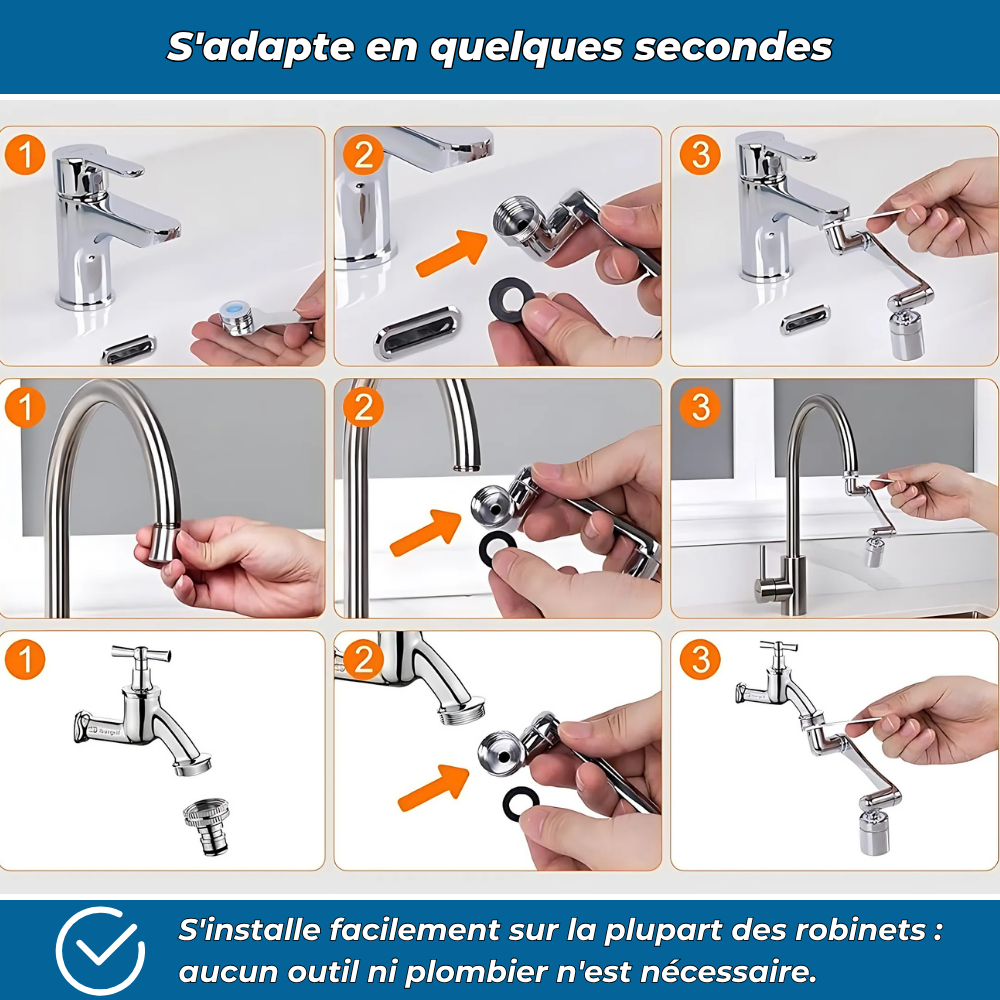 S'adapte en quelques secondes

1

2

3

1

2

3

1

2

3

S'installe facilement sur la plupart des robinets : aucun outil ni plombier n'est nécessaire.