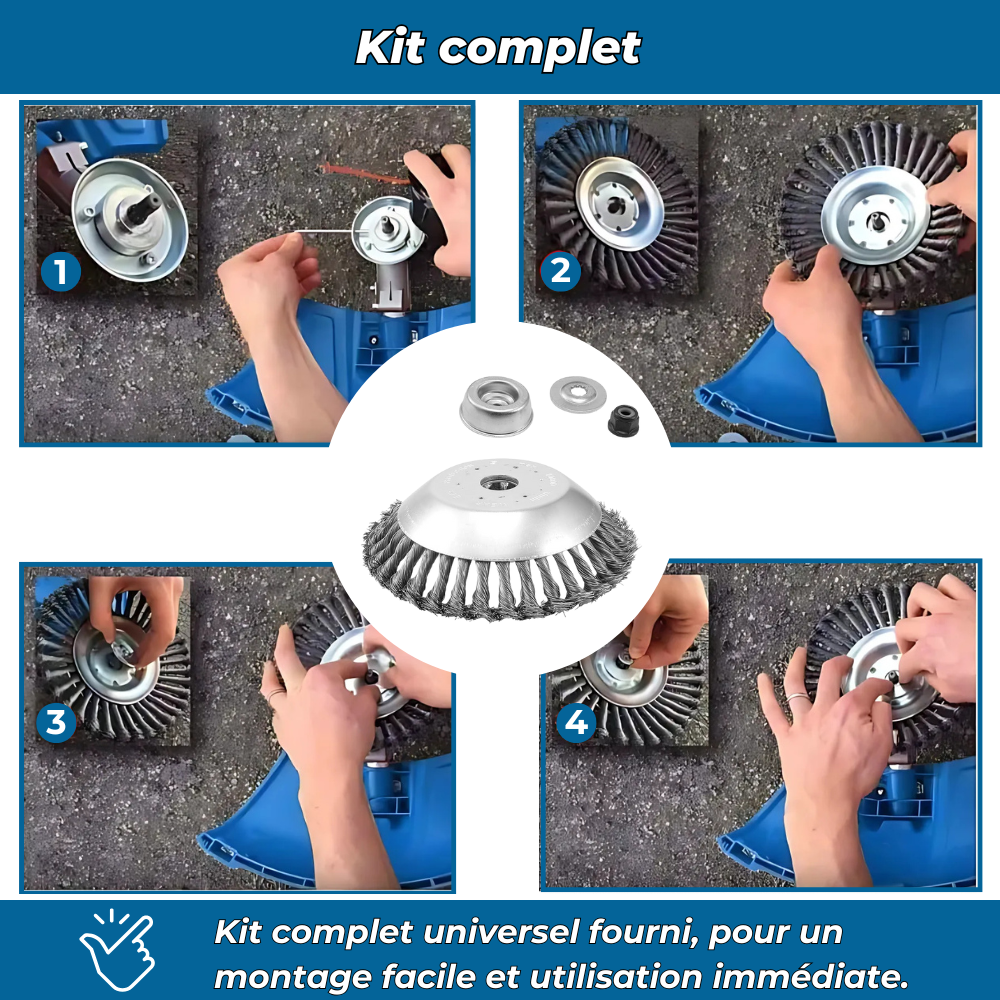 Kit complet

1

2

3

4

Kit complet universel fourni, pour un montage facile et utilisation immédiate.